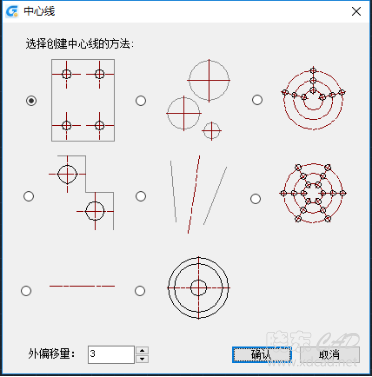 中心线

选择创建中心线的方法：

外偏移量： 3

确认 取消

晓东CAD
www.xdcad.net